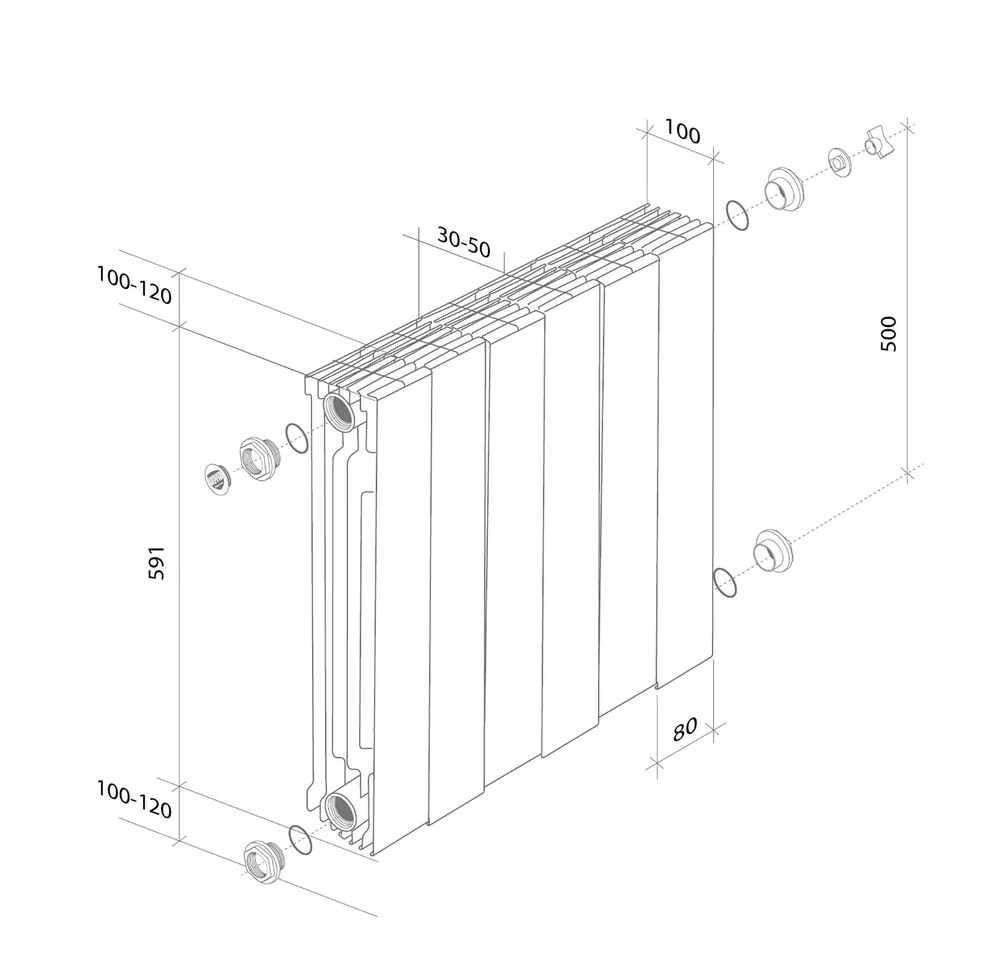 100
30-50
100-120
500
591
80
100-120